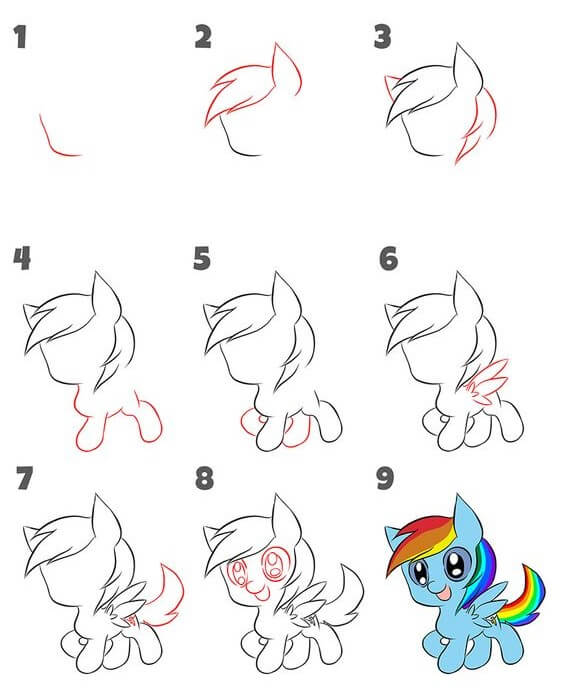 1

2

3

4

5

6

7

8

9