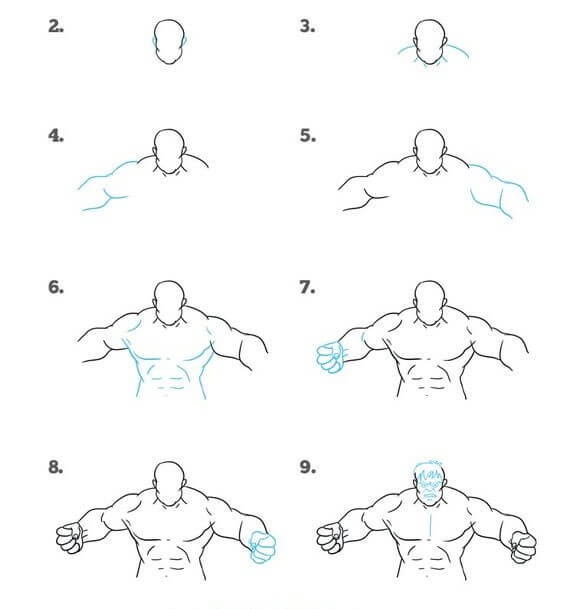 2.

3.

4.

5.

6.

7.

8.

9.