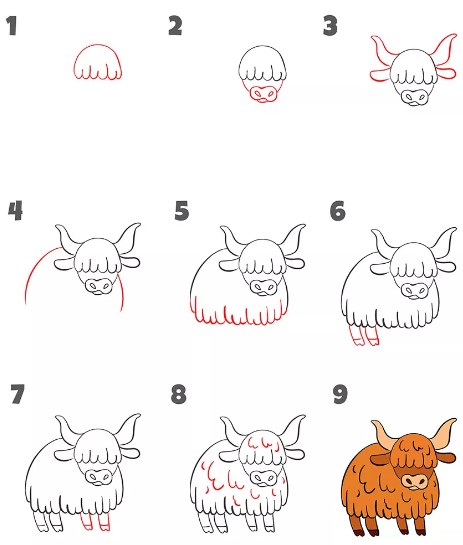 1
2
3
4
5
6
7
8
9