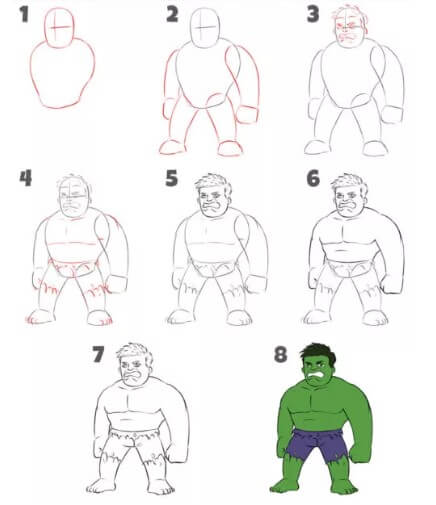 1

2

3

4

5

6

7

8