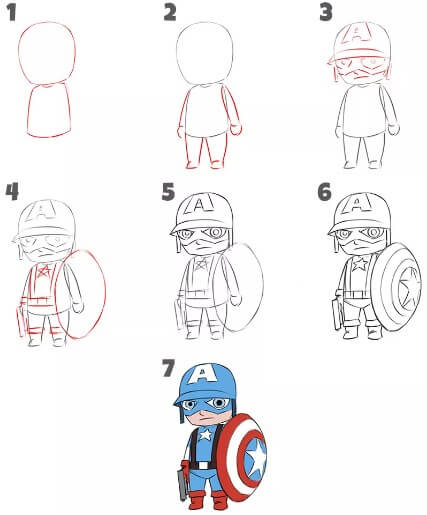 1

2

3

A

4

A

5

A

6

A

7

A