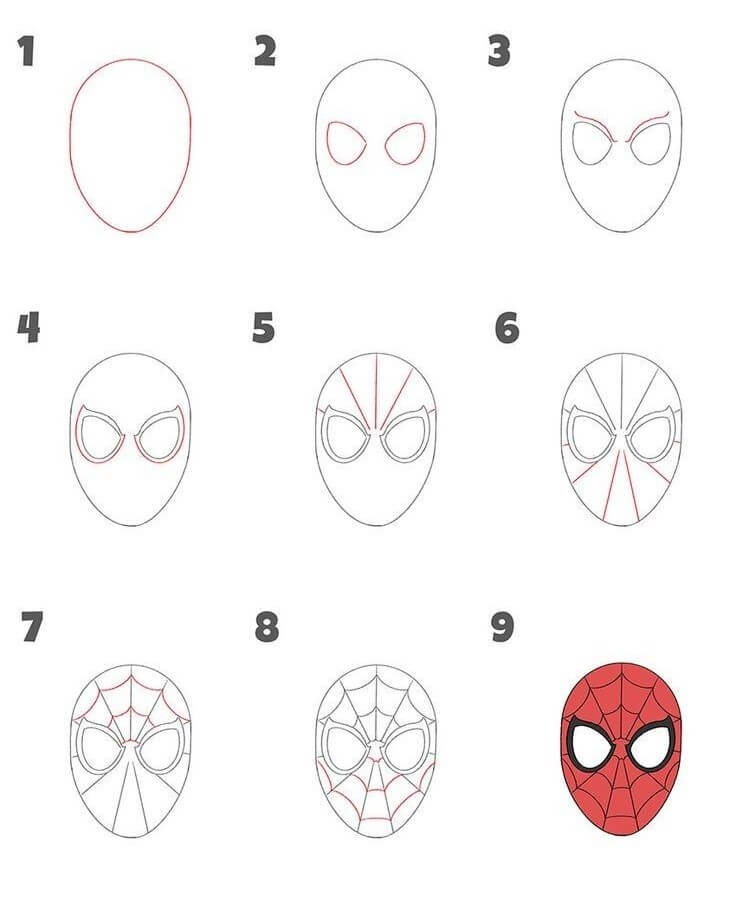 1

2

3

4

5

6

7

8

9