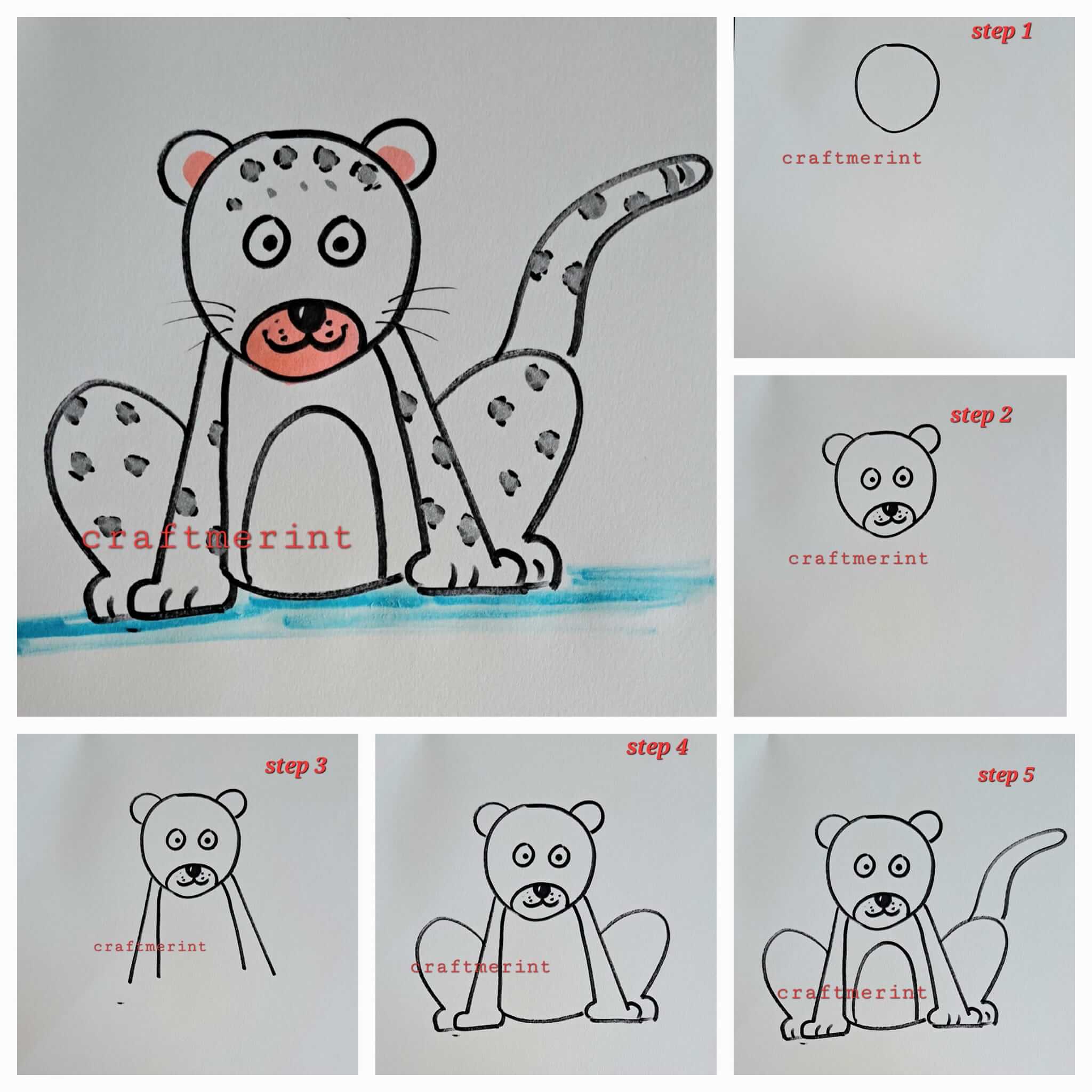 craftmerint

step 1

craftmerint

step 2

craftmerint

step 3

craftmerint

step 4

craftmerint

step 5

craftmerint