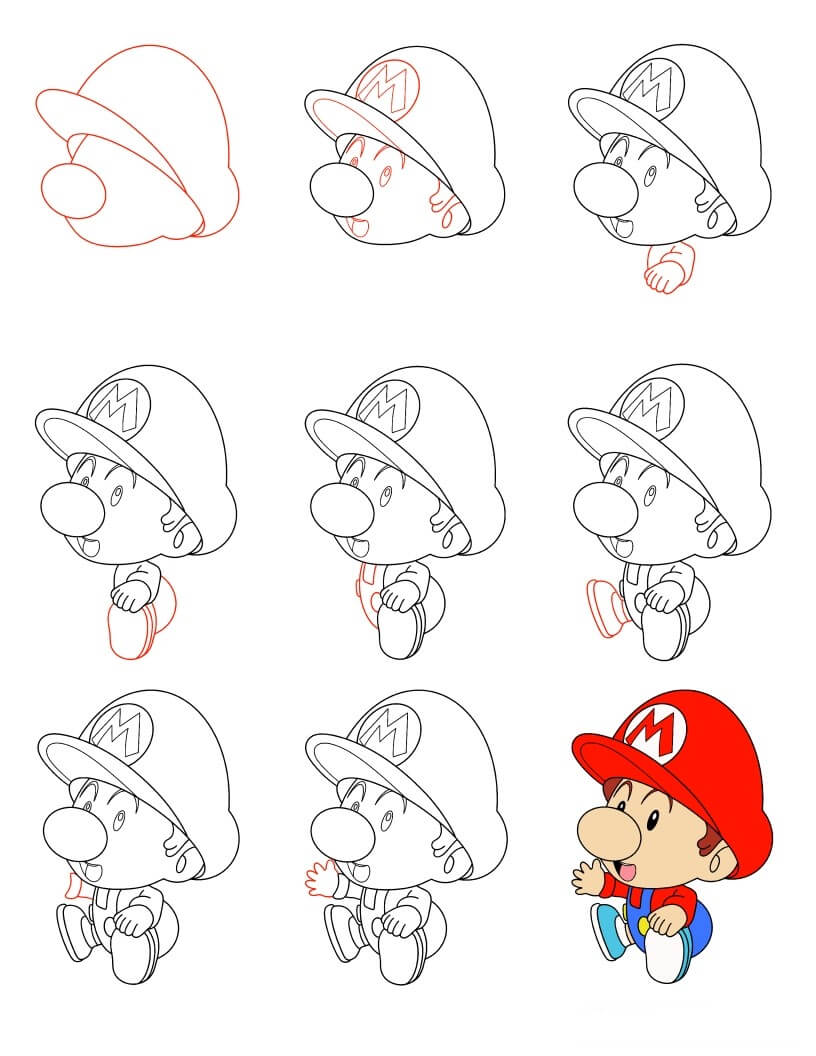 M M M M M M M M