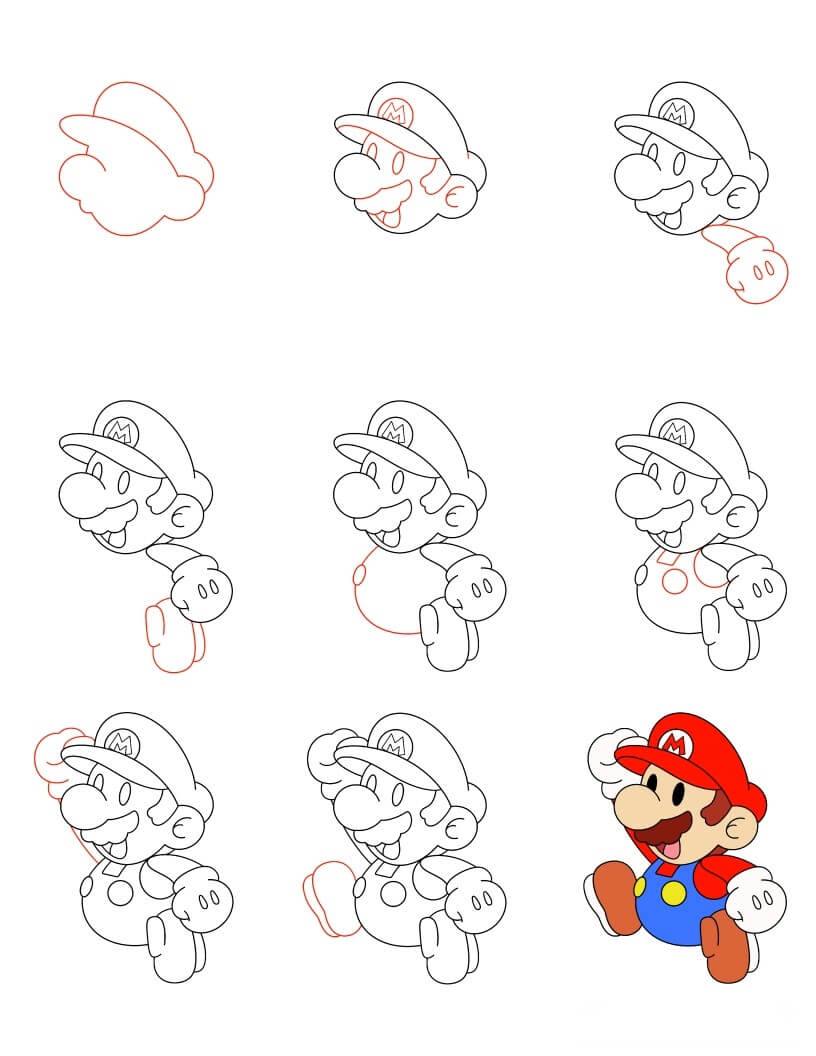 M

M

M

M

M

M

M

M