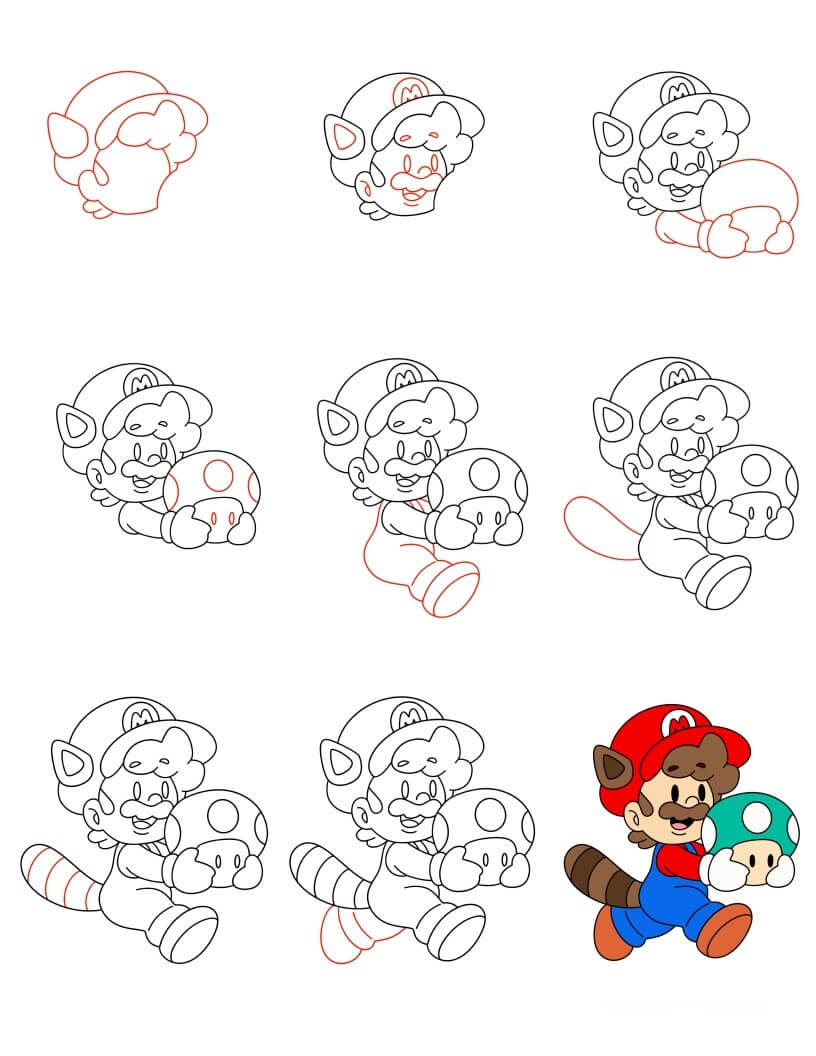 M
M
M
M
M
M
M
M