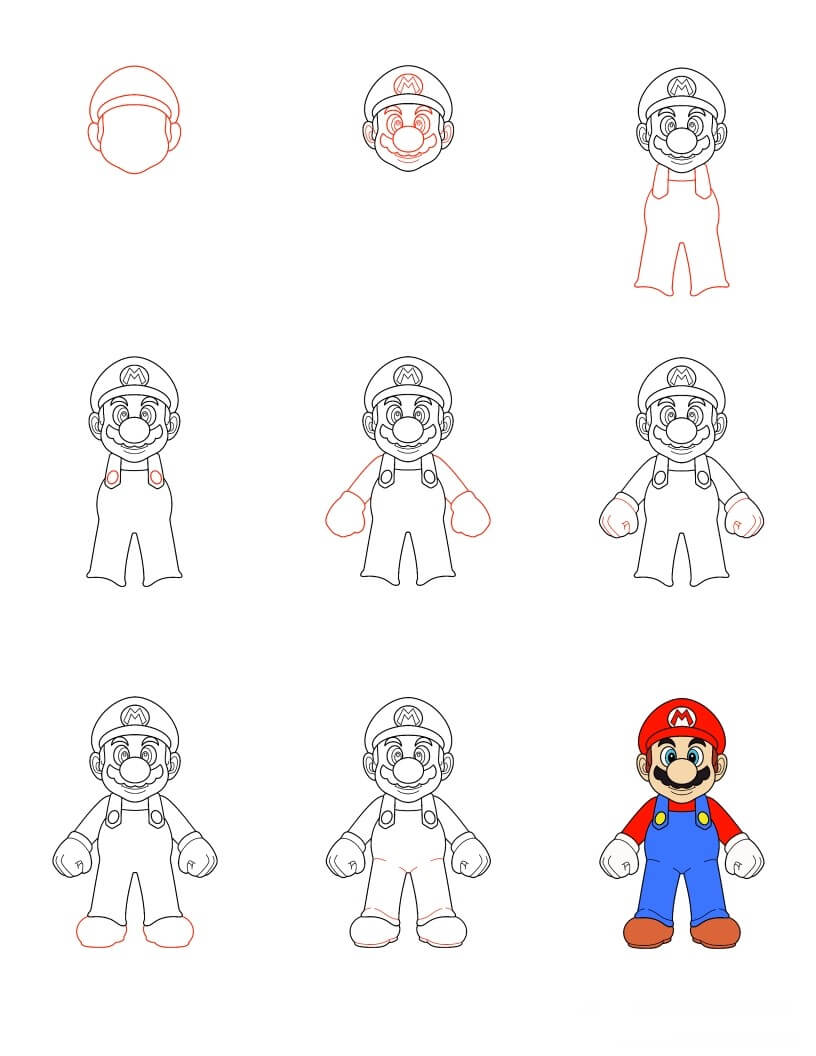 M M M M M M M M