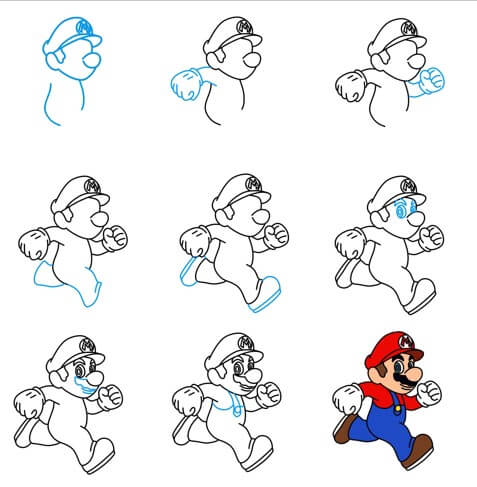 M

M

M

M

M

M

M

M

M