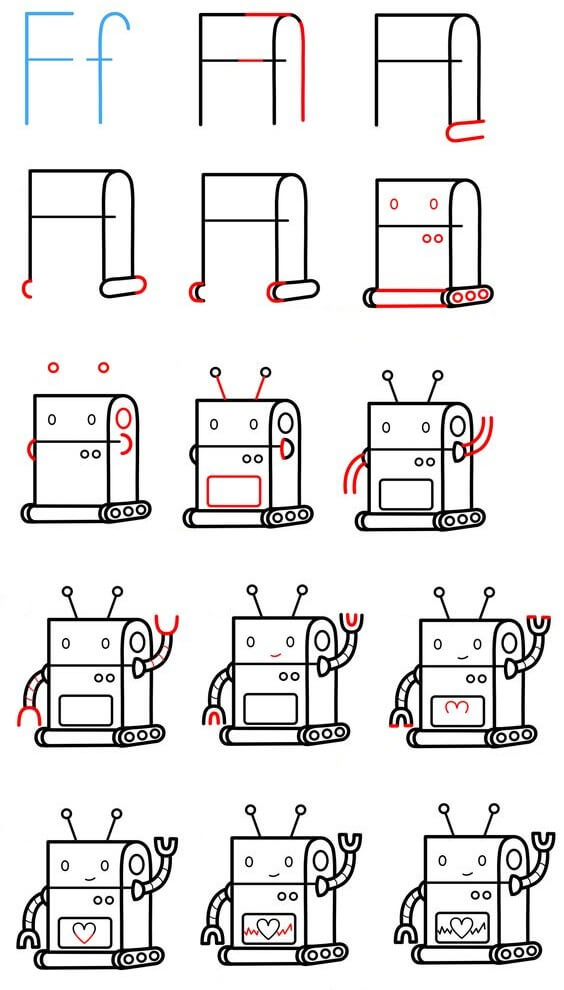 Ff