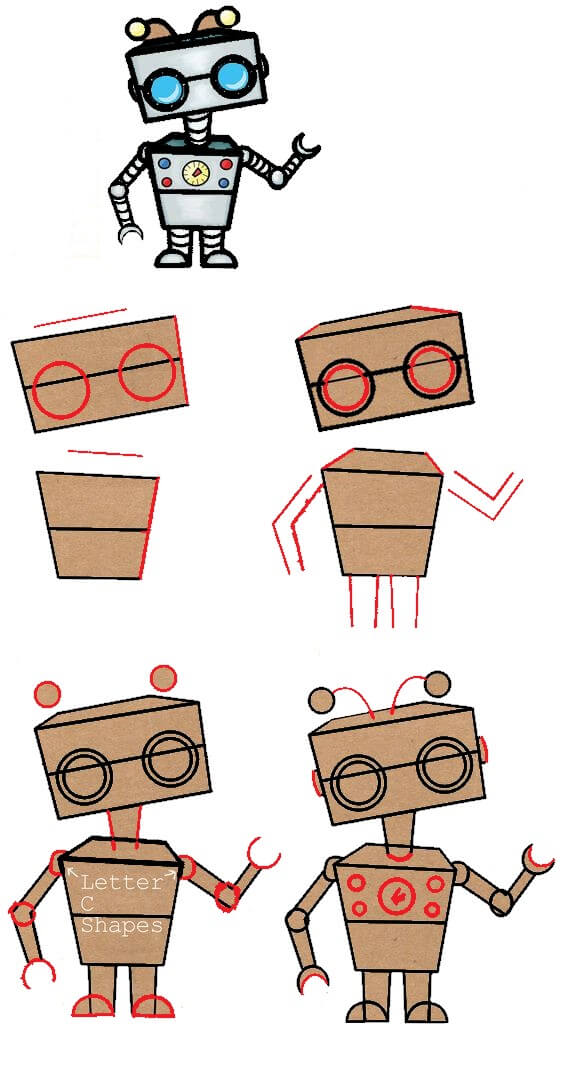 Letter C Shapes