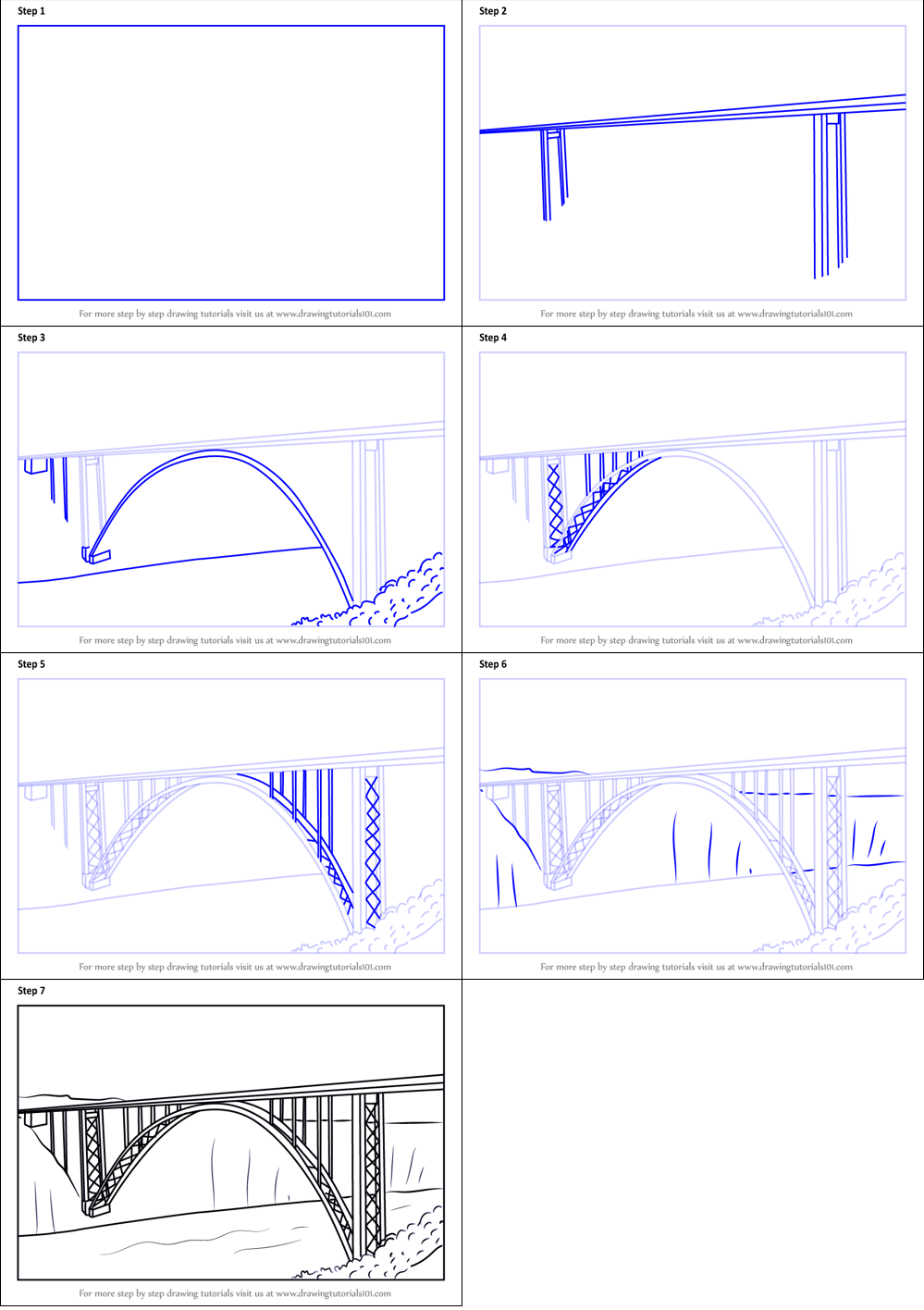 Step 1

For more step by step drawing tutorials visit us at www.drawingtutorials101.com

Step 2

For more step by step drawing tutorials visit us at www.drawingtutorials101.com

Step 3

For more step by step drawing tutorials visit us at www.drawingtutorials101.com

Step 4

For more step by step drawing tutorials visit us at www.drawingtutorials101.com

Step 5

For more step by step drawing tutorials visit us at www.drawingtutorials101.com

Step 6

For more step by step drawing tutorials visit us at www.drawingtutorials101.com

Step 7

For more step by step drawing tutorials visit us at www.drawingtutorials101.com