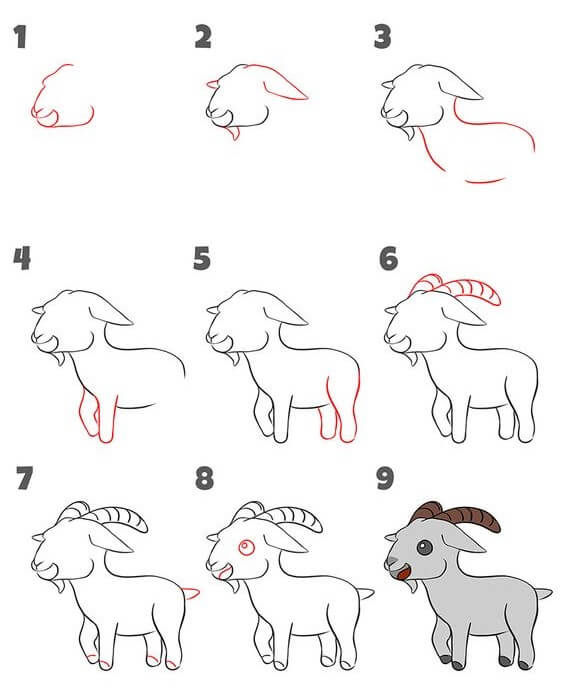 1

2

3

4

5

6

7

8

9