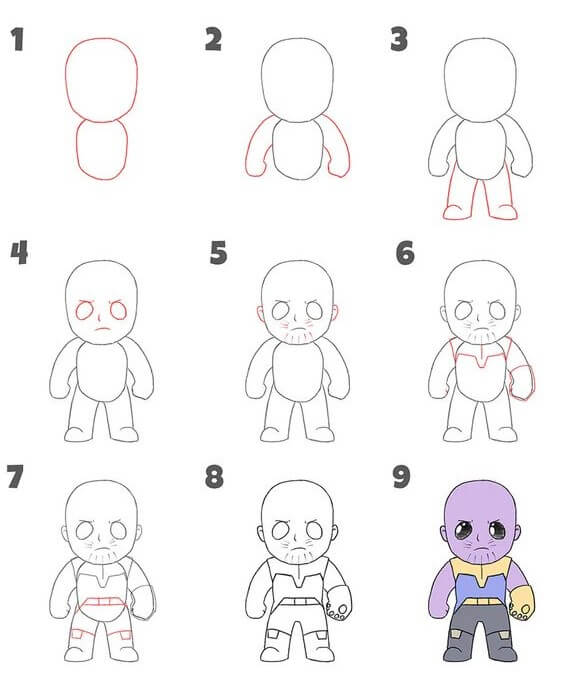 1

2

3

4

5

6

7

8

9