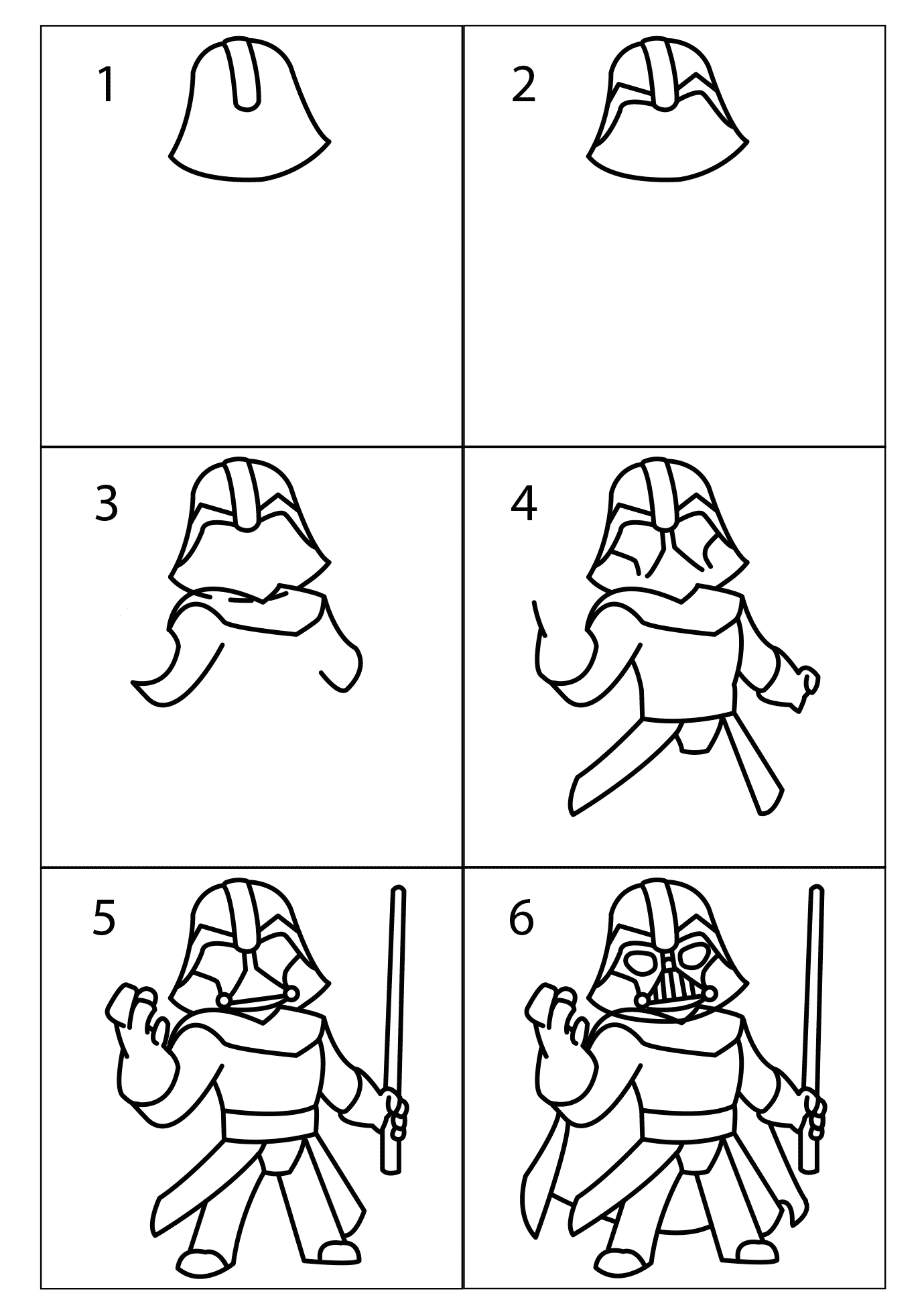 1

2

3

4

5

6