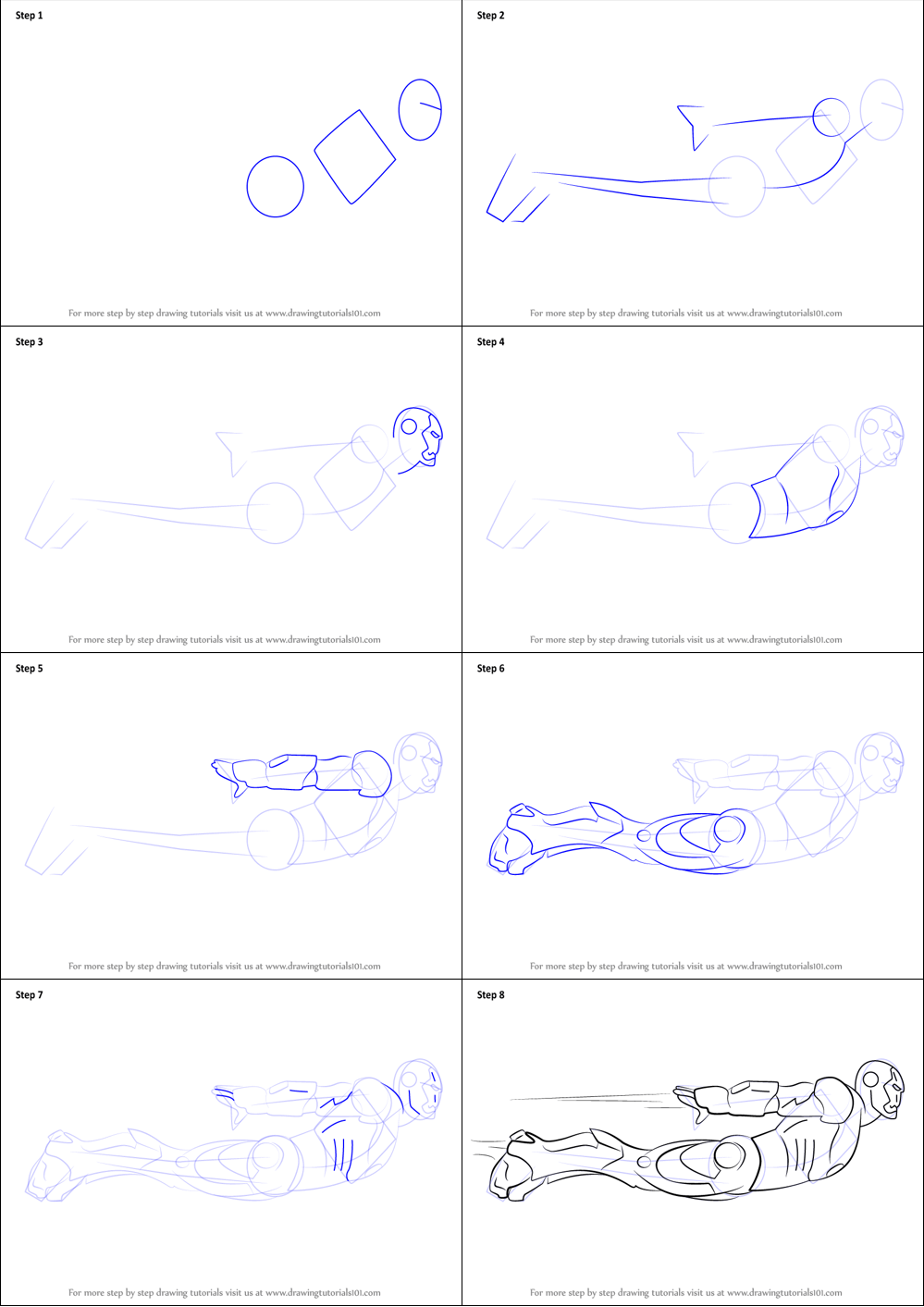 Step 1

For more step by step drawing tutorials visit us at www.drawingtutorials101.com

Step 2

For more step by step drawing tutorials visit us at www.drawingtutorials101.com

Step 3

For more step by step drawing tutorials visit us at www.drawingtutorials101.com

Step 4

For more step by step drawing tutorials visit us at www.drawingtutorials101.com

Step 5

For more step by step drawing tutorials visit us at www.drawingtutorials101.com

Step 6

For more step by step drawing tutorials visit us at www.drawingtutorials101.com

Step 7

For more step by step drawing tutorials visit us at www.drawingtutorials101.com

Step 8

For more step by step drawing tutorials visit us at www.drawingtutorials101.com