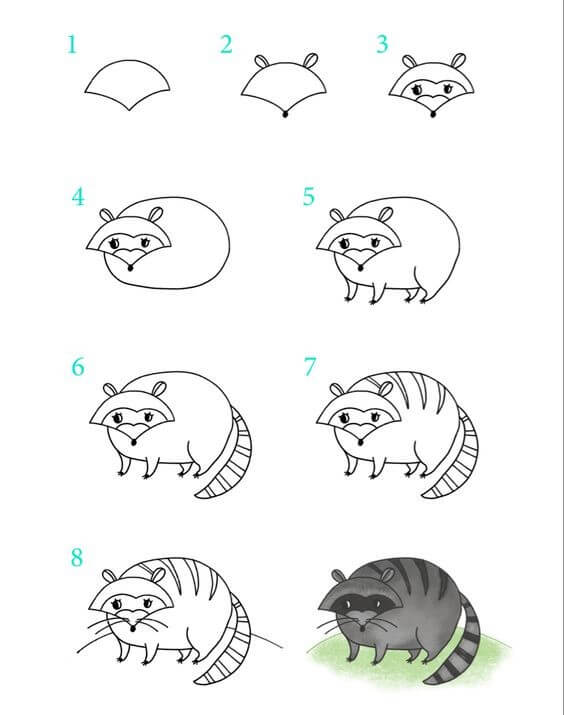 1
2
3
4
5
6
7
8