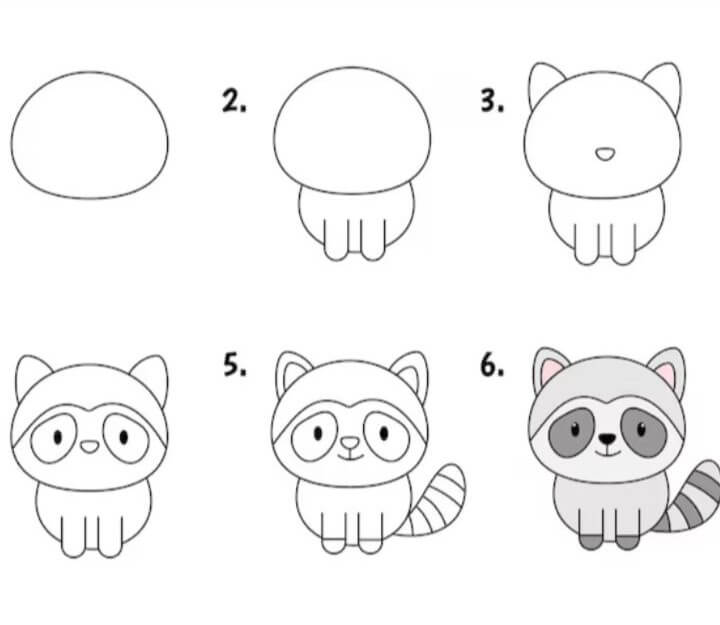 2.

3.

5.

6.