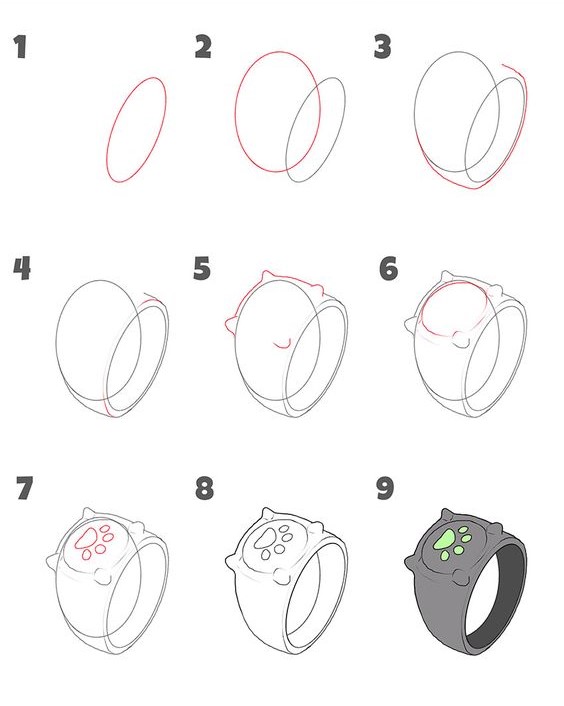 1

2

3

4

5

6

7

8

9