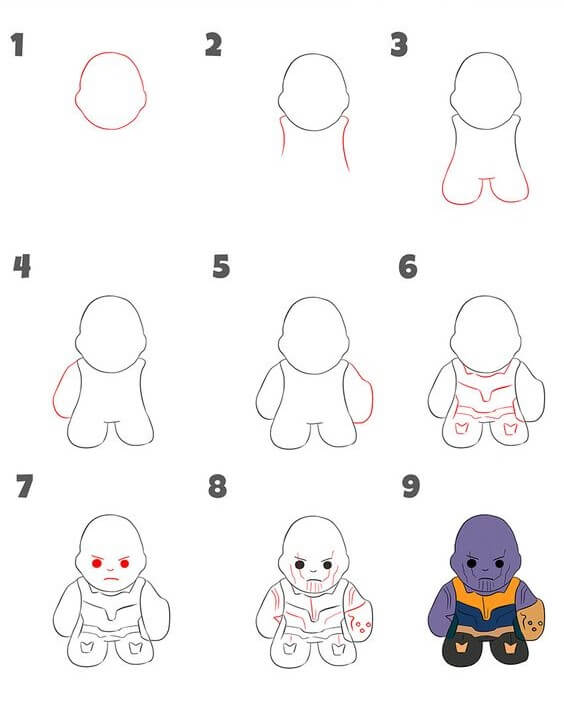 1
2
3
4
5
6
7
8
9