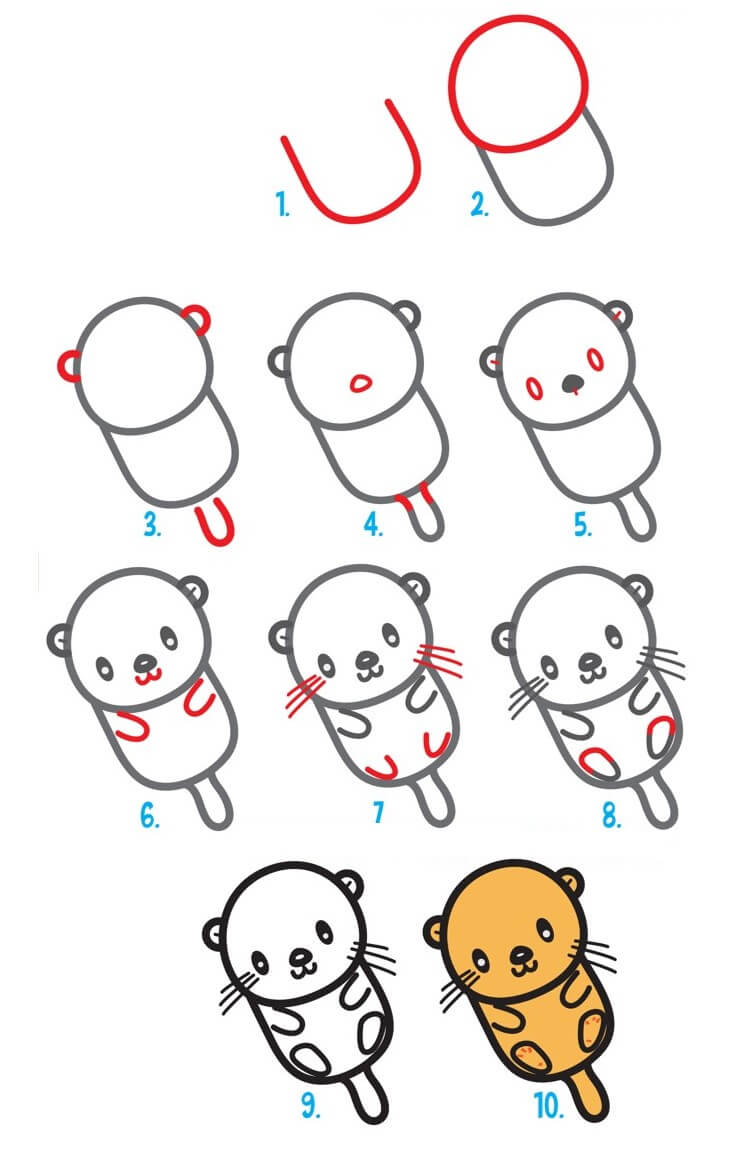 1.
2.
3.
4.
5.
6.
7
8.
9.
10.