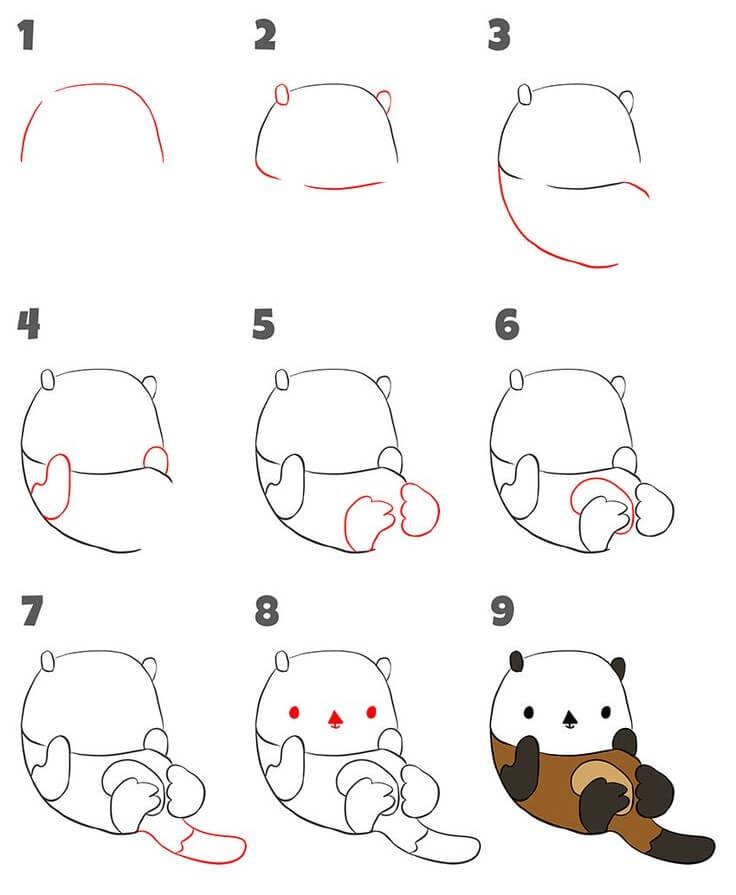 1
2
3
4
5
6
7
8
9