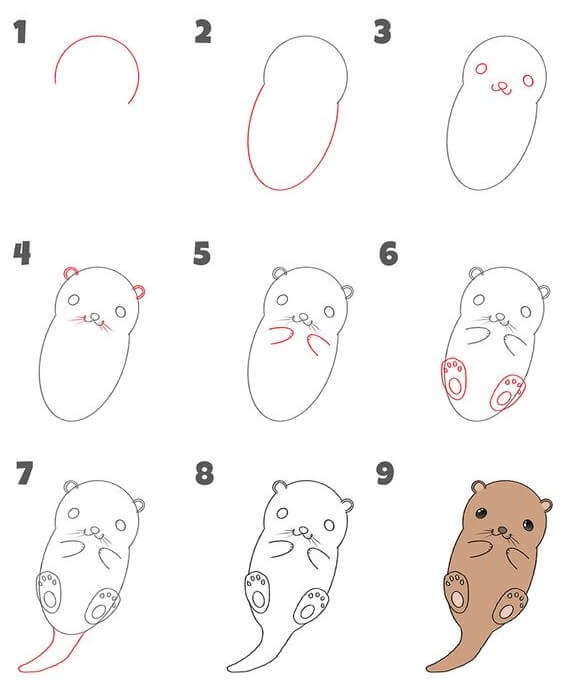 1
2
3
4
5
6
7
8
9