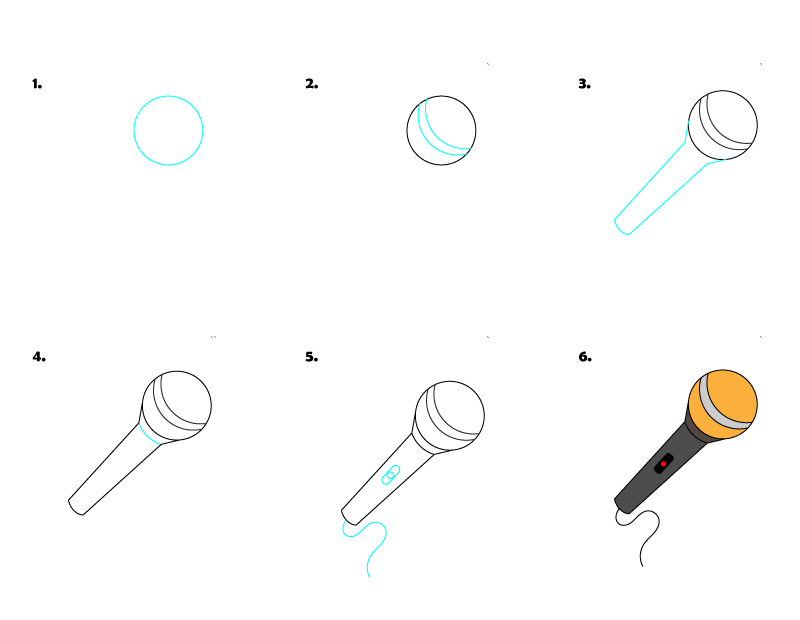 1.

2.

3.

4.

5.

6.