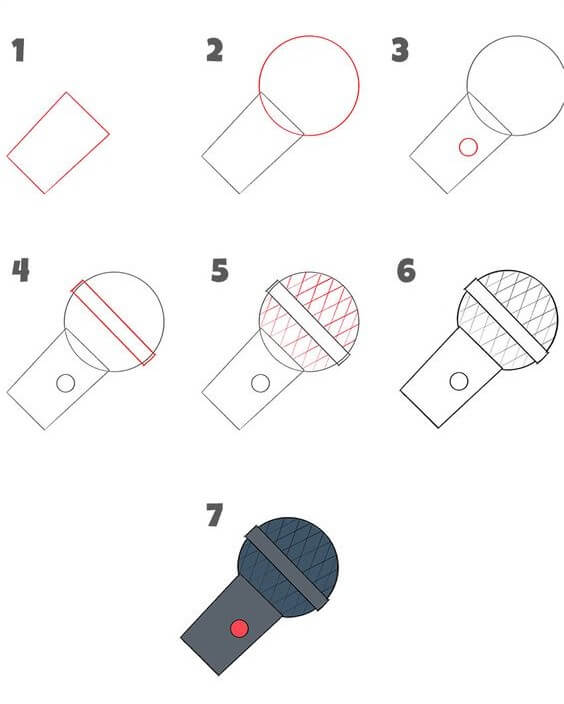 1

2

3

4

5

6

7