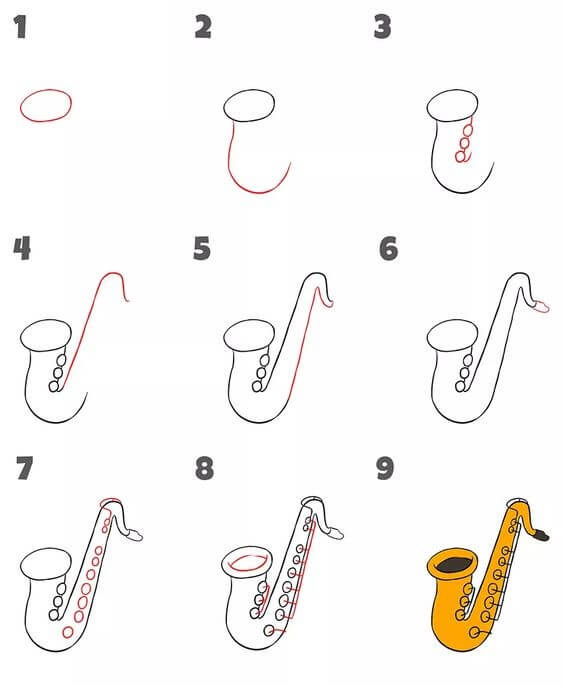 1

2

3

4

5

6

7

8

9