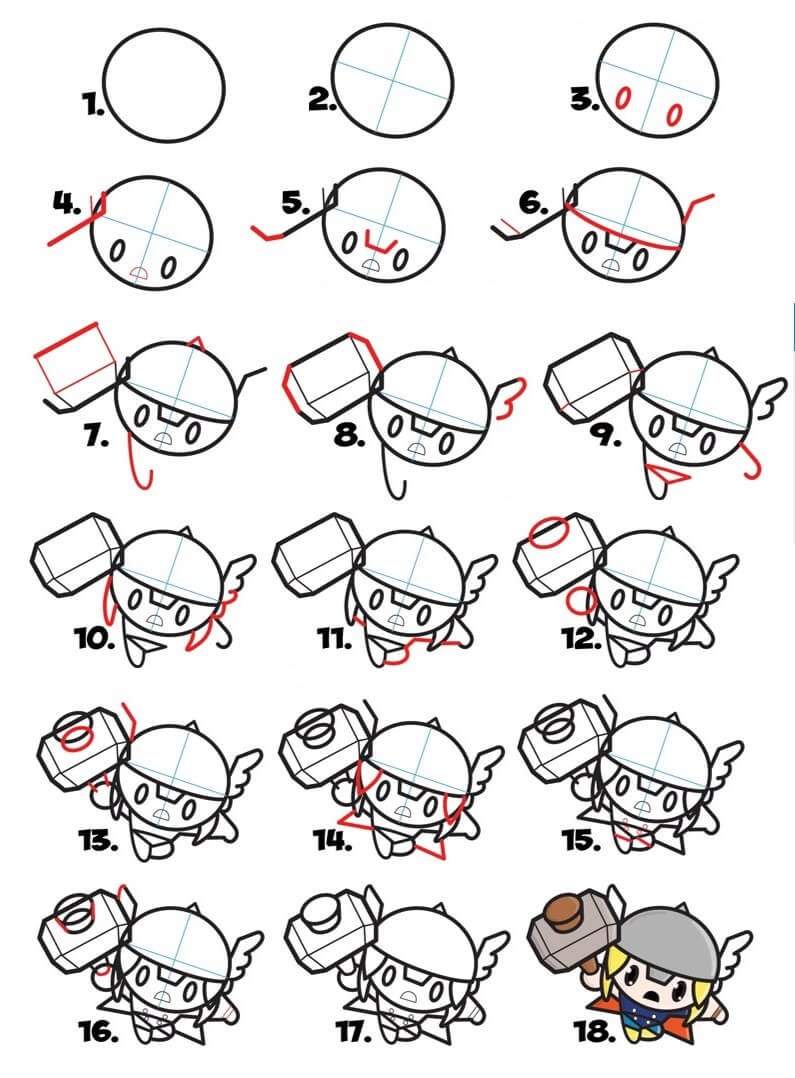 1.
2.
3.
4.
5.
6.
7.
8.
9.
10.
11.
12.
13.
14.
15.
16.
17.
18.