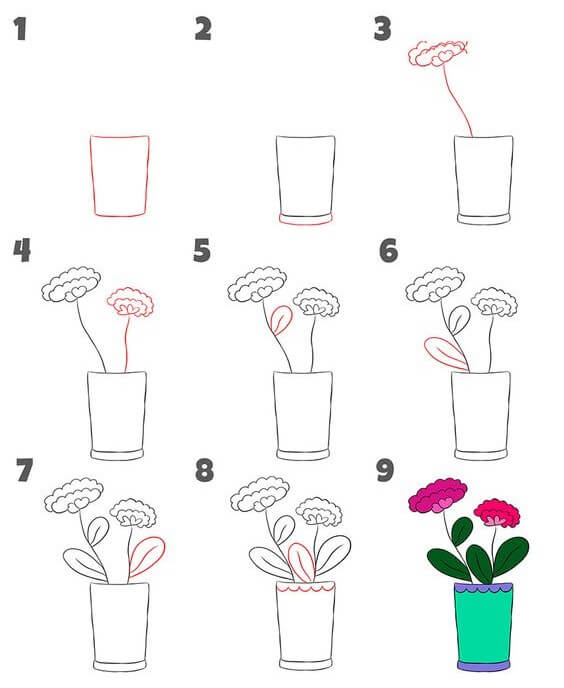 1

2

3

4

5

6

7

8

9